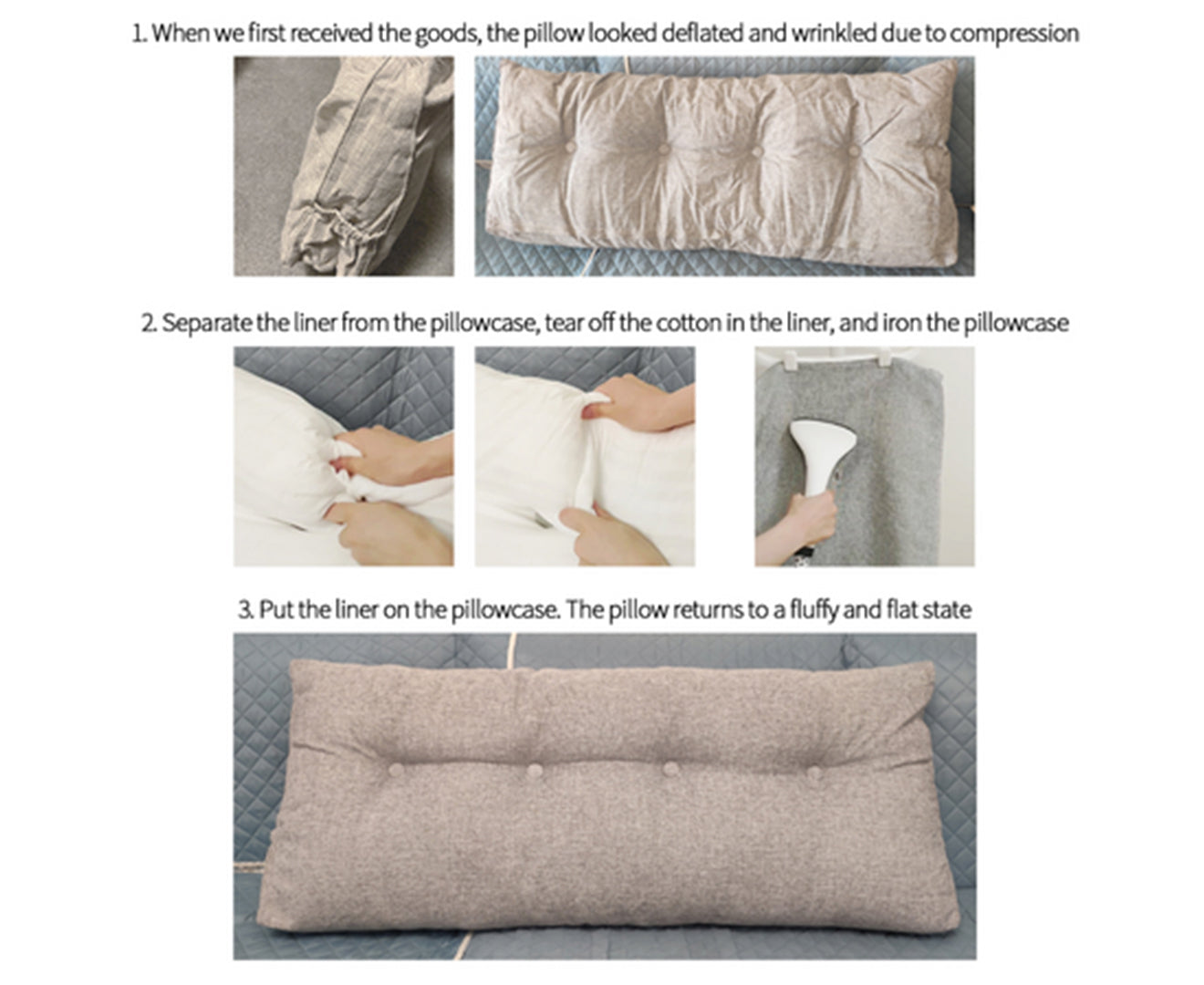 1. When we first received the goods, the pillow looked deflated and wrinkled due to compression

2. Separate the liner from the pillowcase, tear off the cotton in the liner, and iron the pillowcase

3. Put the liner on the pillowcase. The pillow returns to a fluffy and flat state