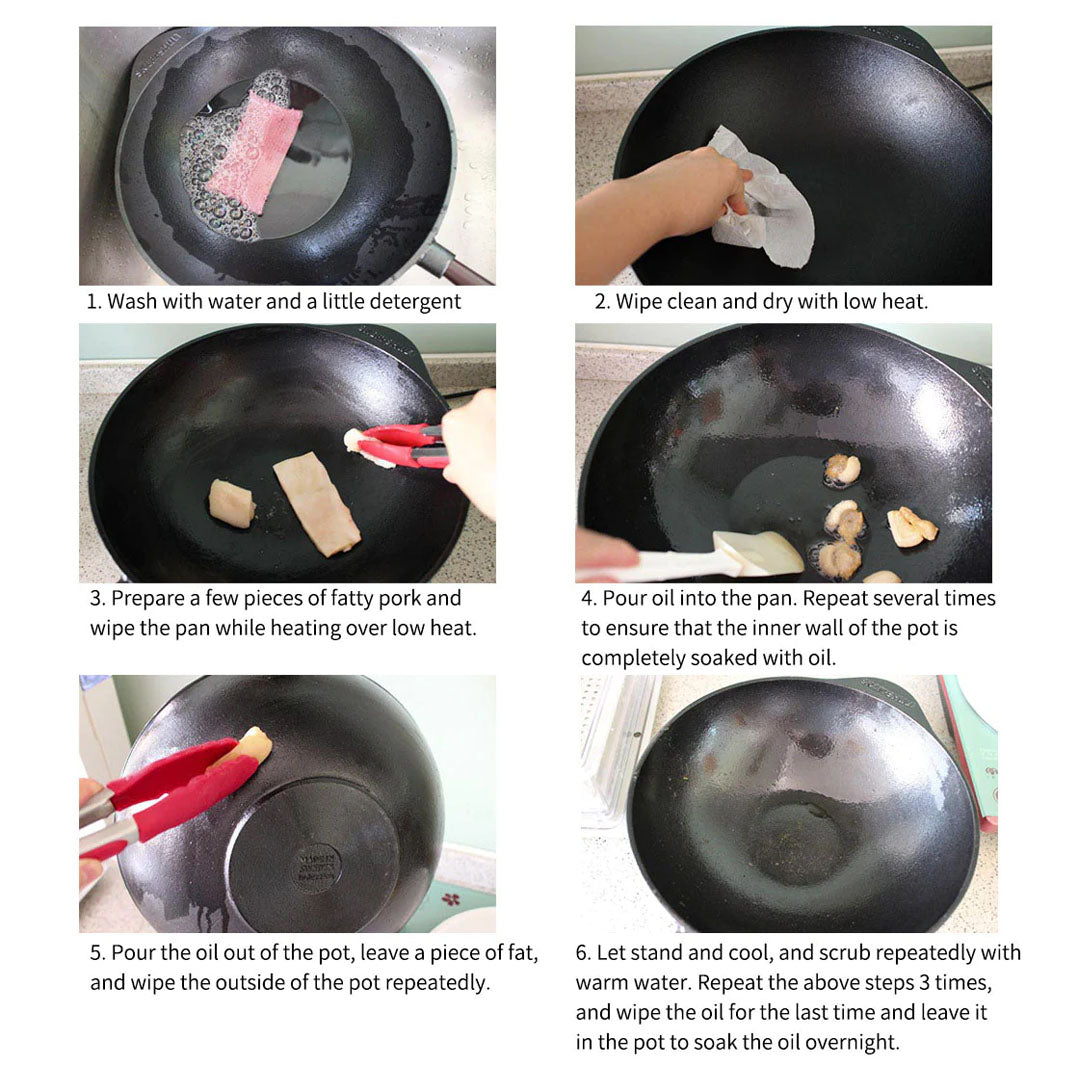 1. Wash with water and a little detergent

2. Wipe clean and dry with low heat.

3. Prepare a few pieces of fatty pork and wipe the pan while heating over low heat.

4. Pour oil into the pan. Repeat several times to ensure that the inner wall of the pot is completely soaked with oil.

5. Pour the oil out of the pot, leave a piece of fat, and wipe the outside of the pot repeatedly.

6. Let stand and cool, and scrub repeatedly with warm water. Repeat the above steps 3 times, and wipe the oil for the last time and leave it in the pot to soak the oil overnight.