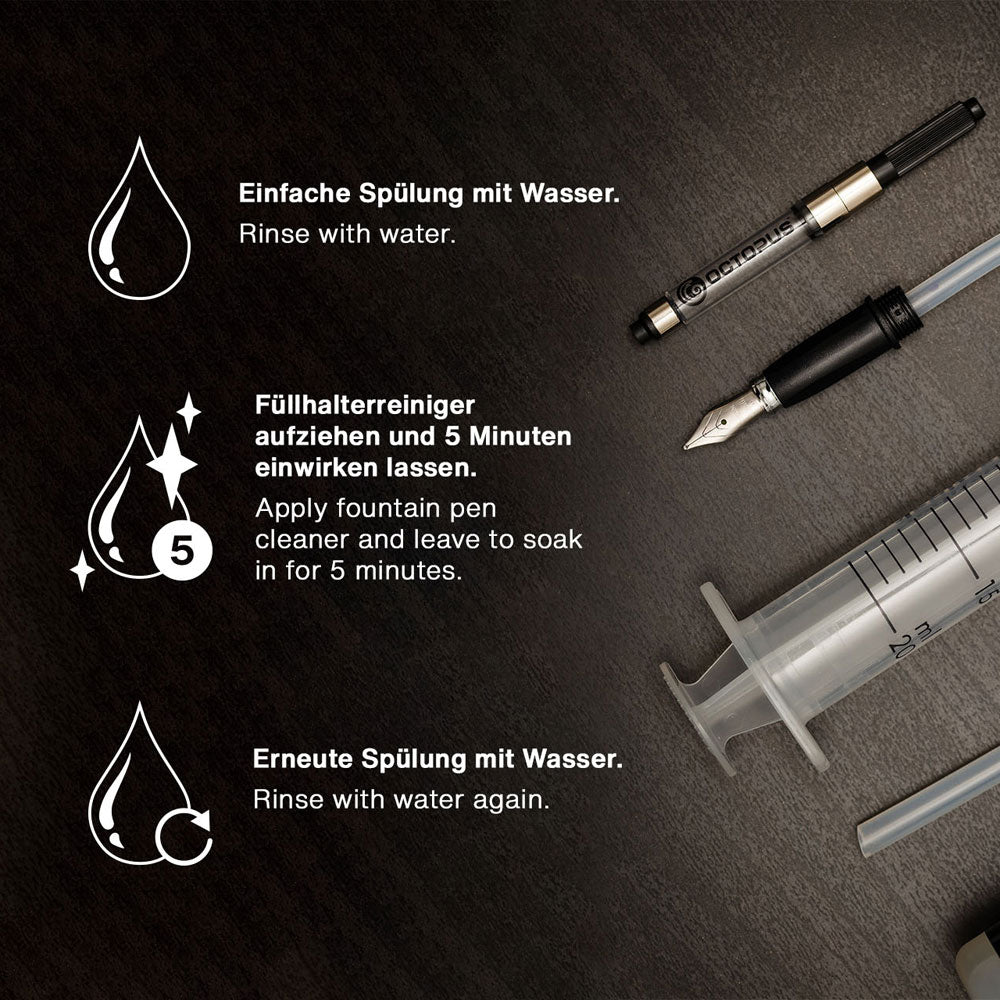 Einfache Spülung mit Wasser.
Rinse with water.

5

Füllhalterreiniger aufziehen und 5 Minuten einwirken lassen.
Apply fountain pen cleaner and leave to soak in for 5 minutes.

Erneute Spülung mit Wasser.
Rinse with water again.

OCTOPUS

15
ml
20