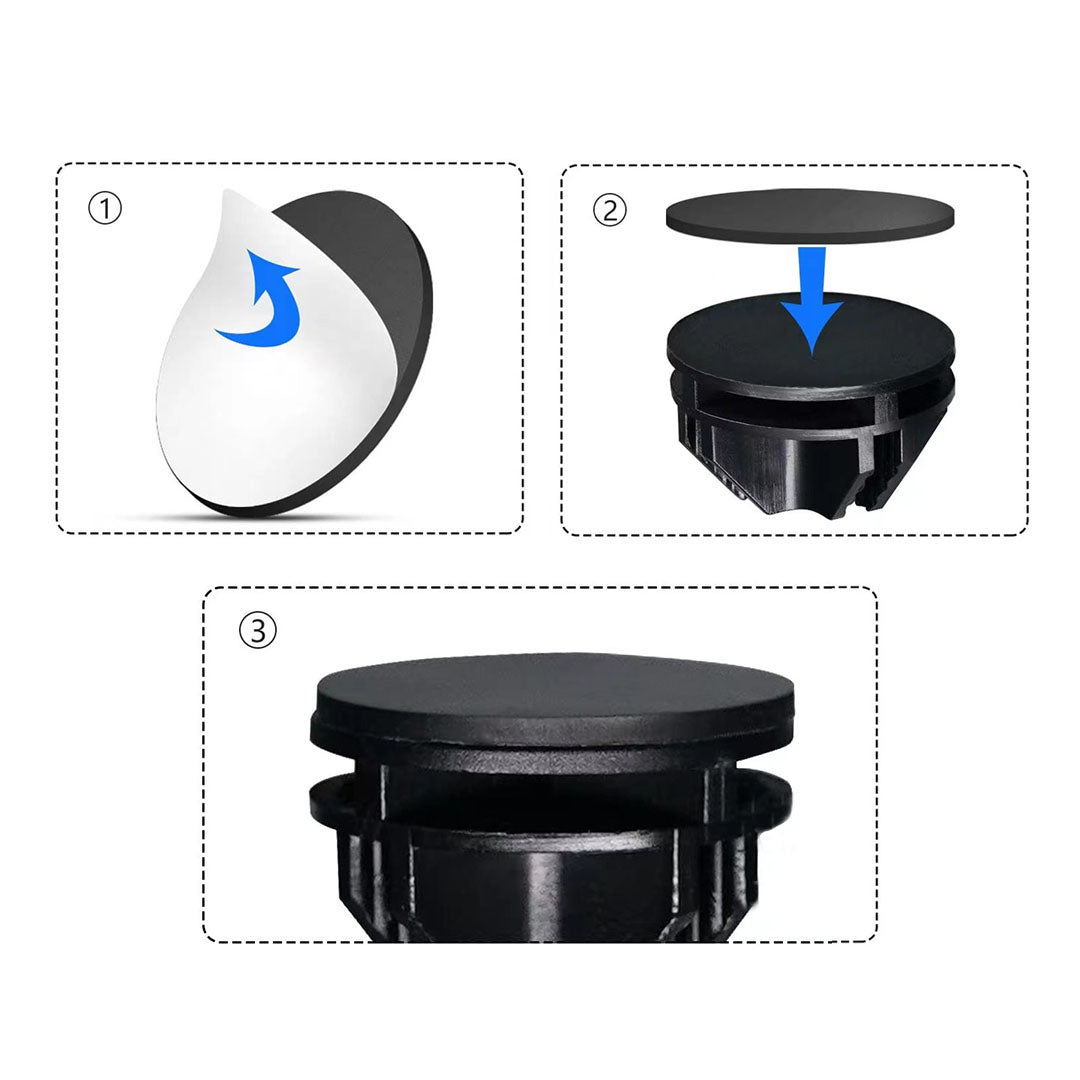 ①

②

③