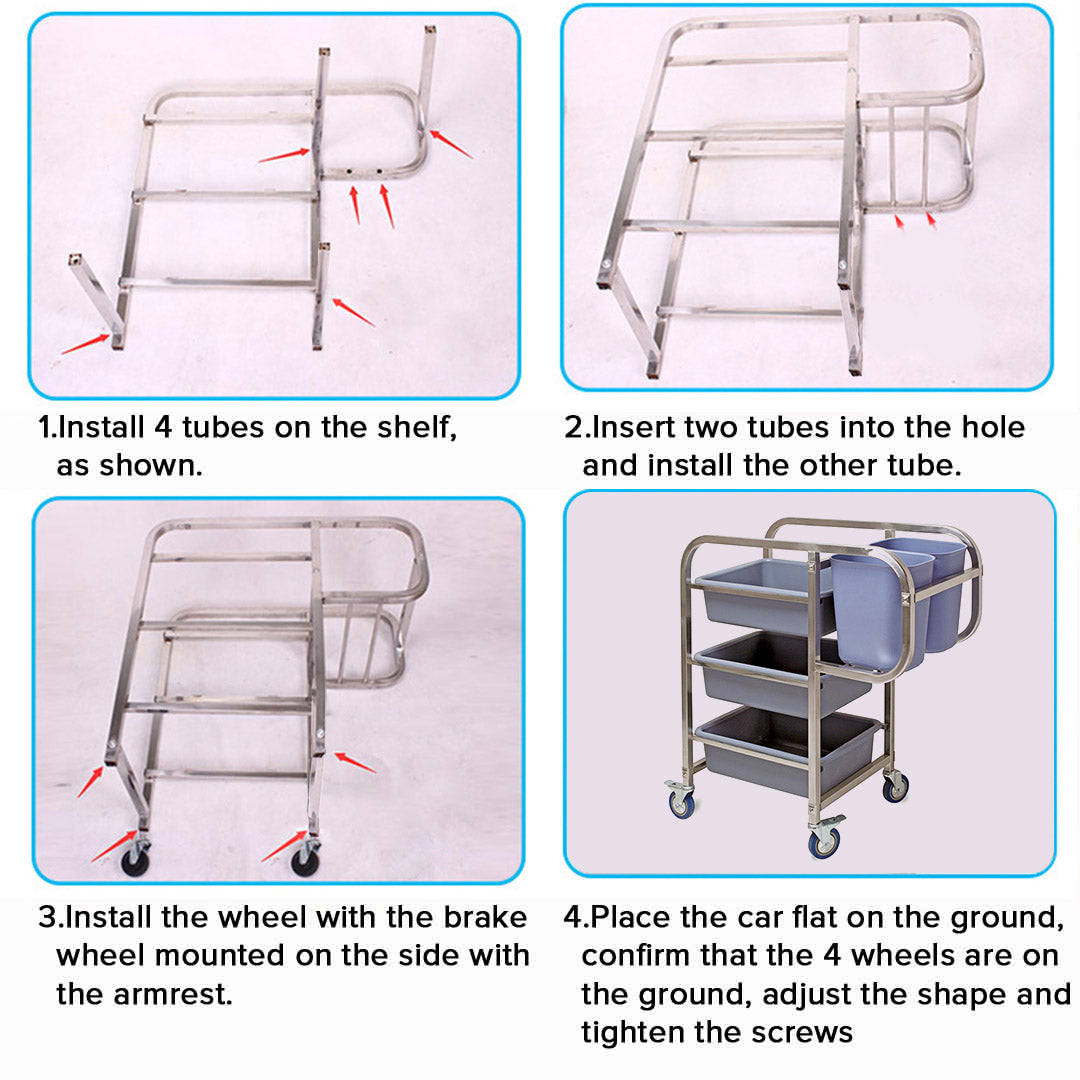 1.Install 4 tubes on the shelf, as shown.

2.Insert two tubes into the hole and install the other tube.

3.Install the wheel with the brake wheel mounted on the side with the armrest.

4.Place the car flat on the ground, confirm that the 4 wheels are on the ground, adjust the shape and tighten the screws