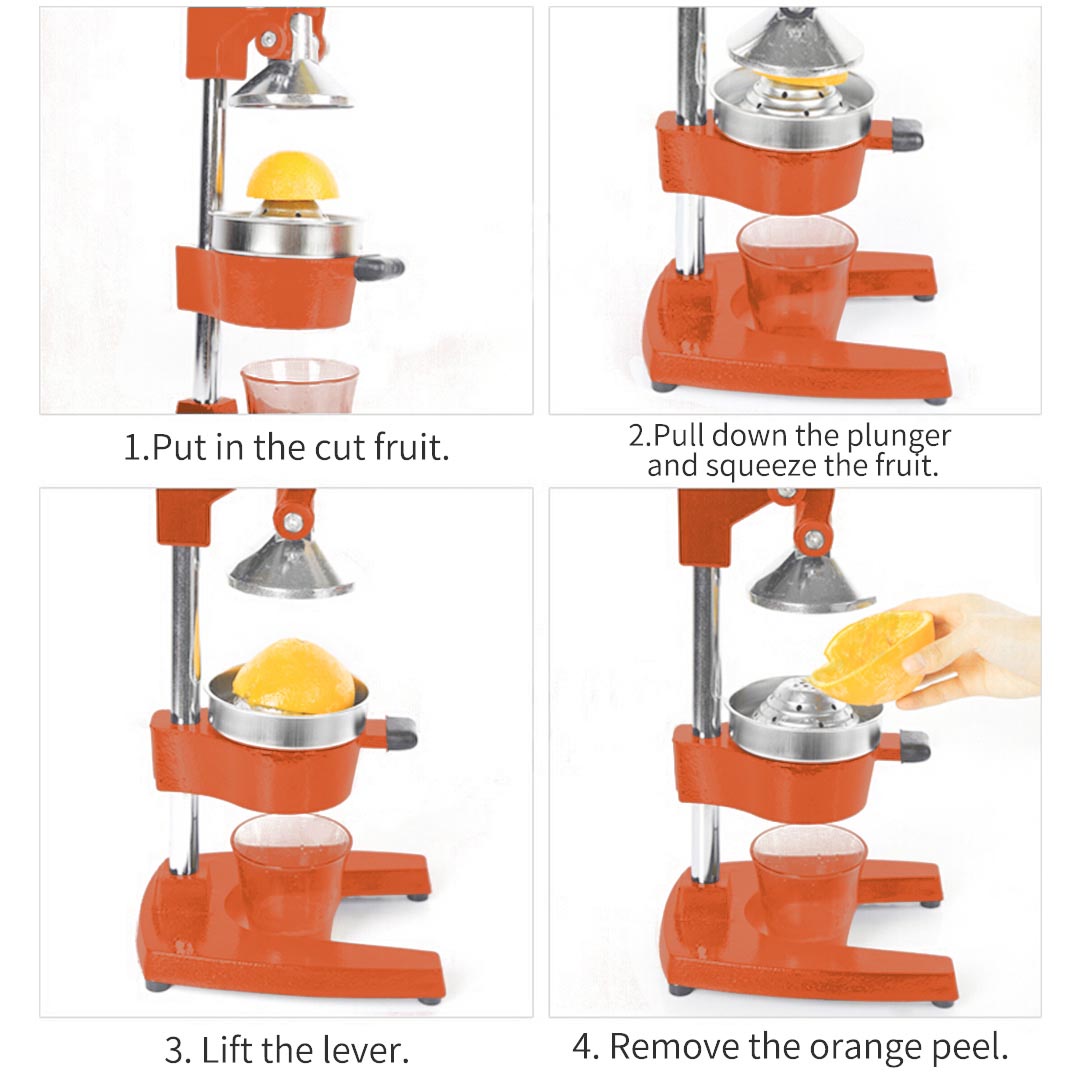 1.Put in the cut fruit.

2.Pull down the plunger and squeeze the fruit.

3. Lift the lever.

4. Remove the orange peel.