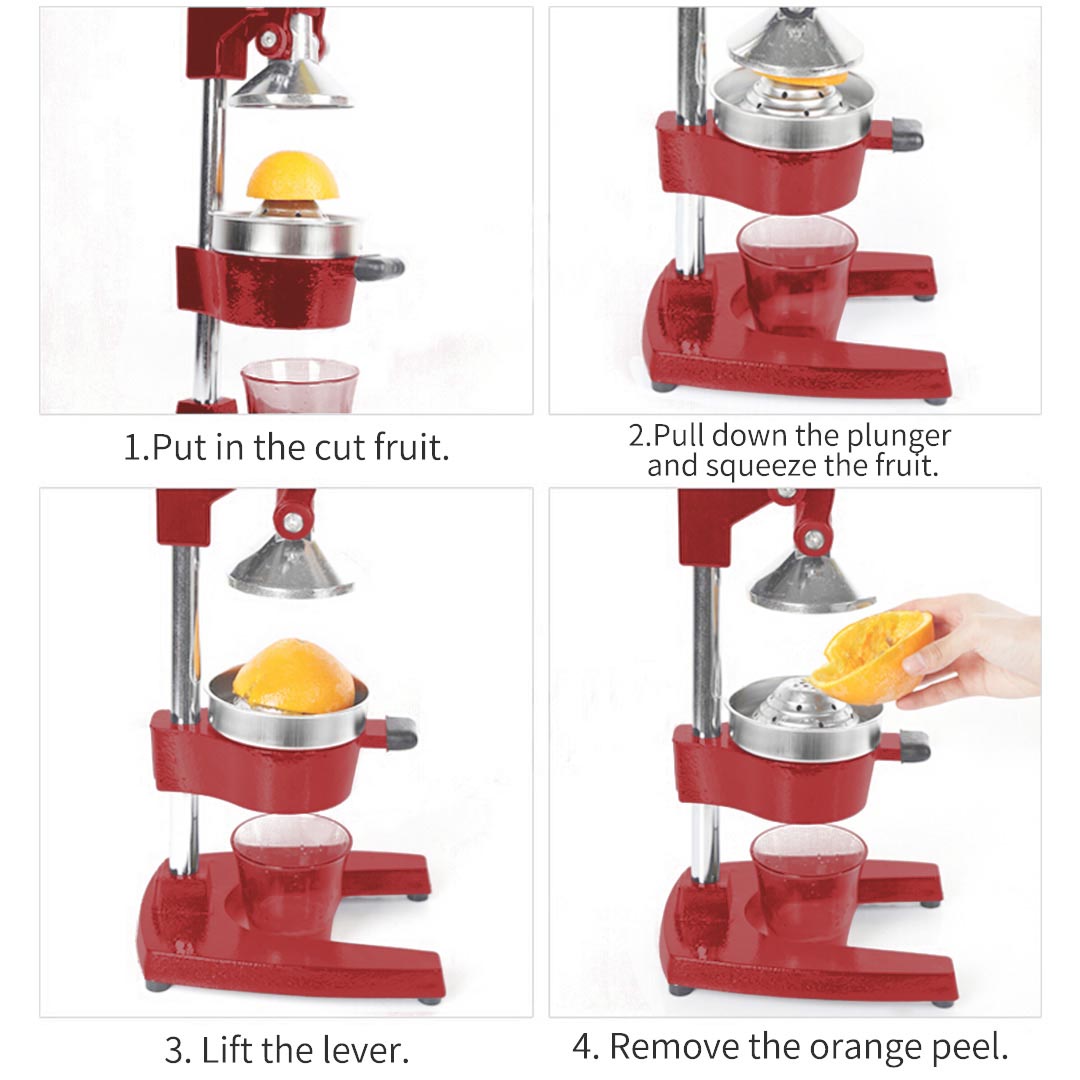 1.Put in the cut fruit.

2.Pull down the plunger and squeeze the fruit.

3. Lift the lever.

4. Remove the orange peel.