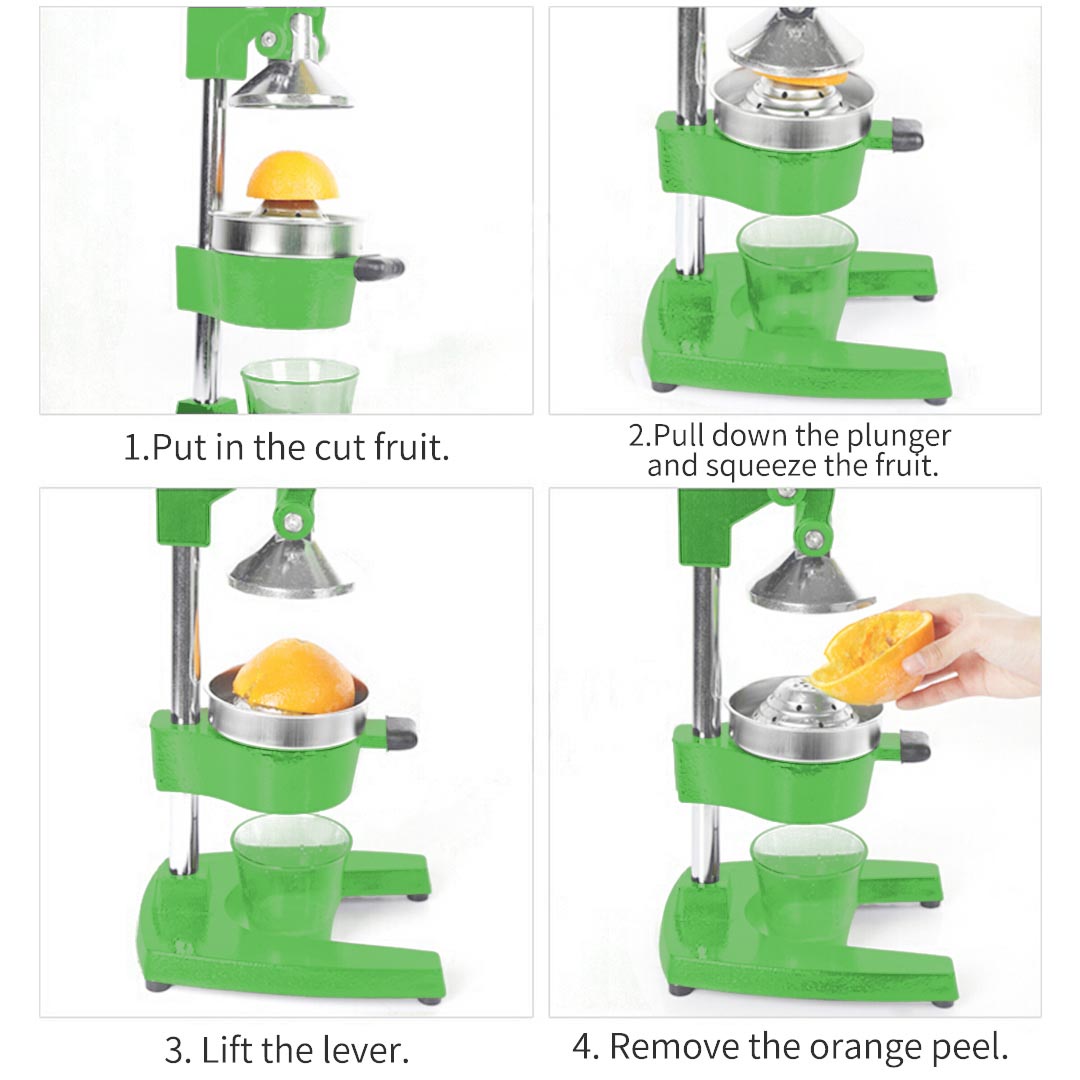 1.Put in the cut fruit.

2.Pull down the plunger and squeeze the fruit.

3. Lift the lever.

4. Remove the orange peel.