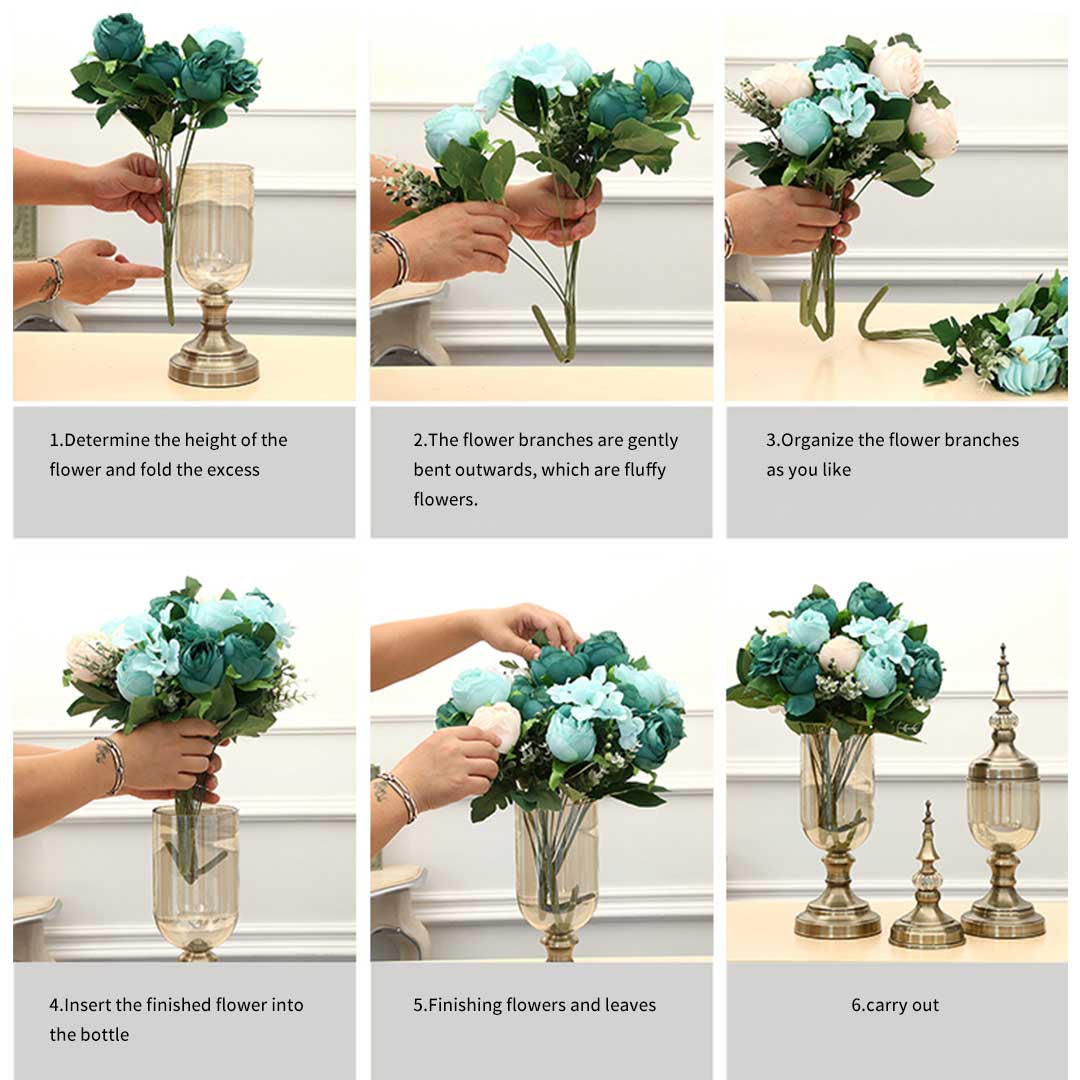 1.Determine the height of the flower and fold the excess

2.The flower branches are gently bent outwards, which are fluffy flowers.

3.Organize the flower branches as you like

4.Insert the finished flower into the bottle

5.Finishing flowers and leaves

6.carry out