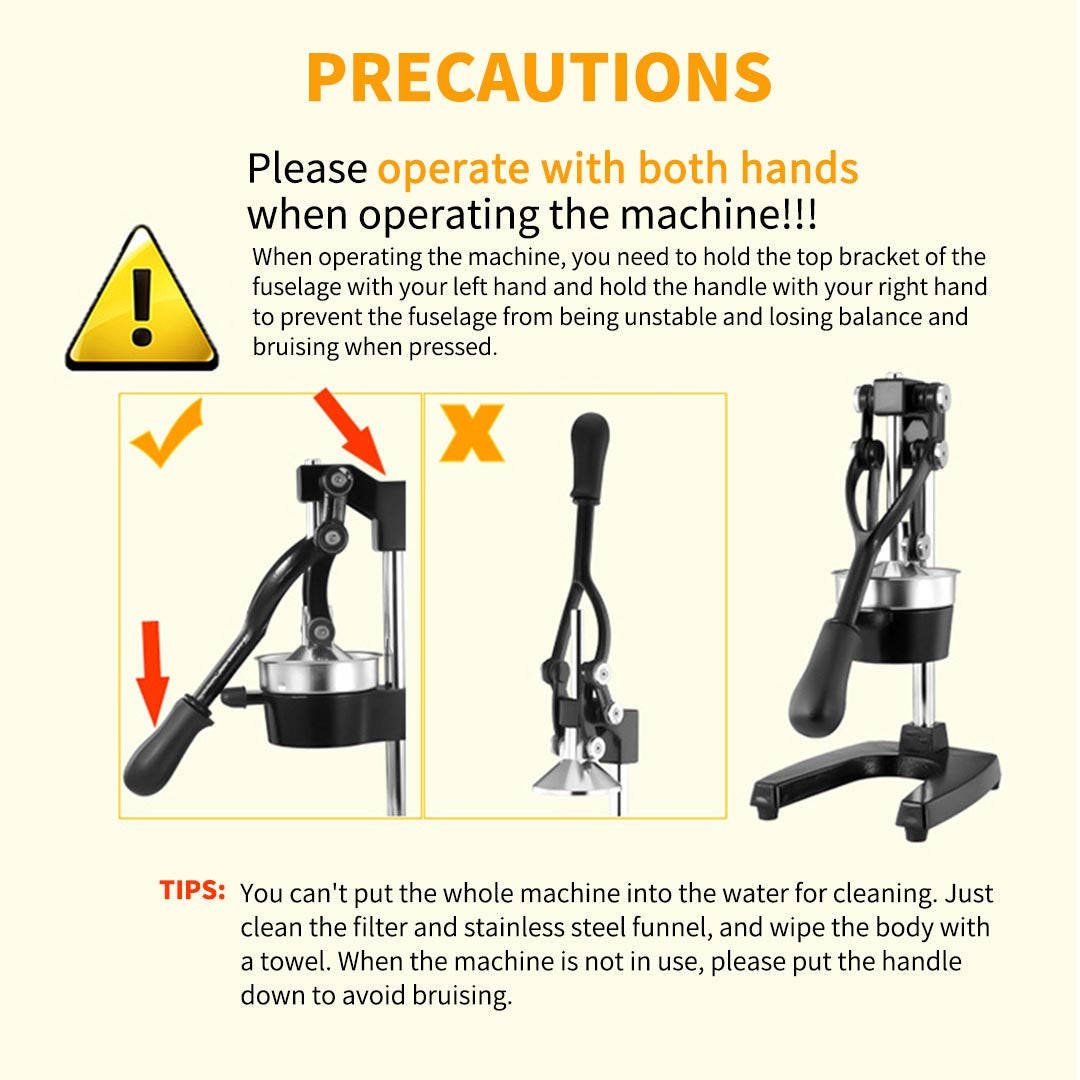 PRECAUTIONS

Please operate with both hands when operating the machine!!!

When operating the machine, you need to hold the top bracket of the fuselage with your left hand and hold the handle with your right hand to prevent the fuselage from being unstable and losing balance and bruising when pressed.

TIPS: You can't put the whole machine into the water for cleaning. Just clean the filter and stainless steel funnel, and wipe the body with a towel. When the machine is not in use, please put the handle down to avoid bruising.