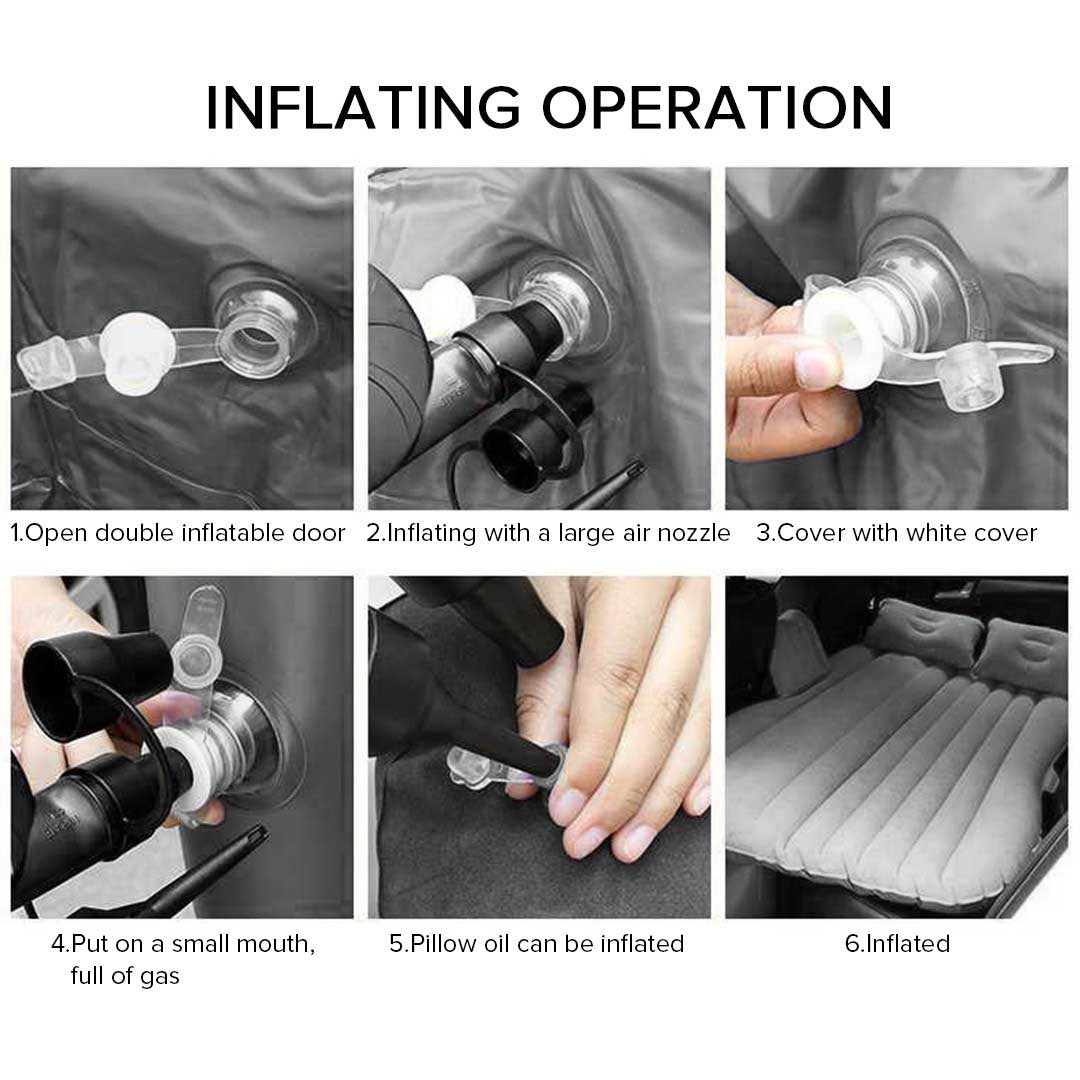 INFLATING OPERATION

1.Open double inflatable door

2.Inflating with a large air nozzle

3.Cover with white cover

4.Put on a small mouth, full of gas

5.Pillow oil can be inflated

6.Inflated