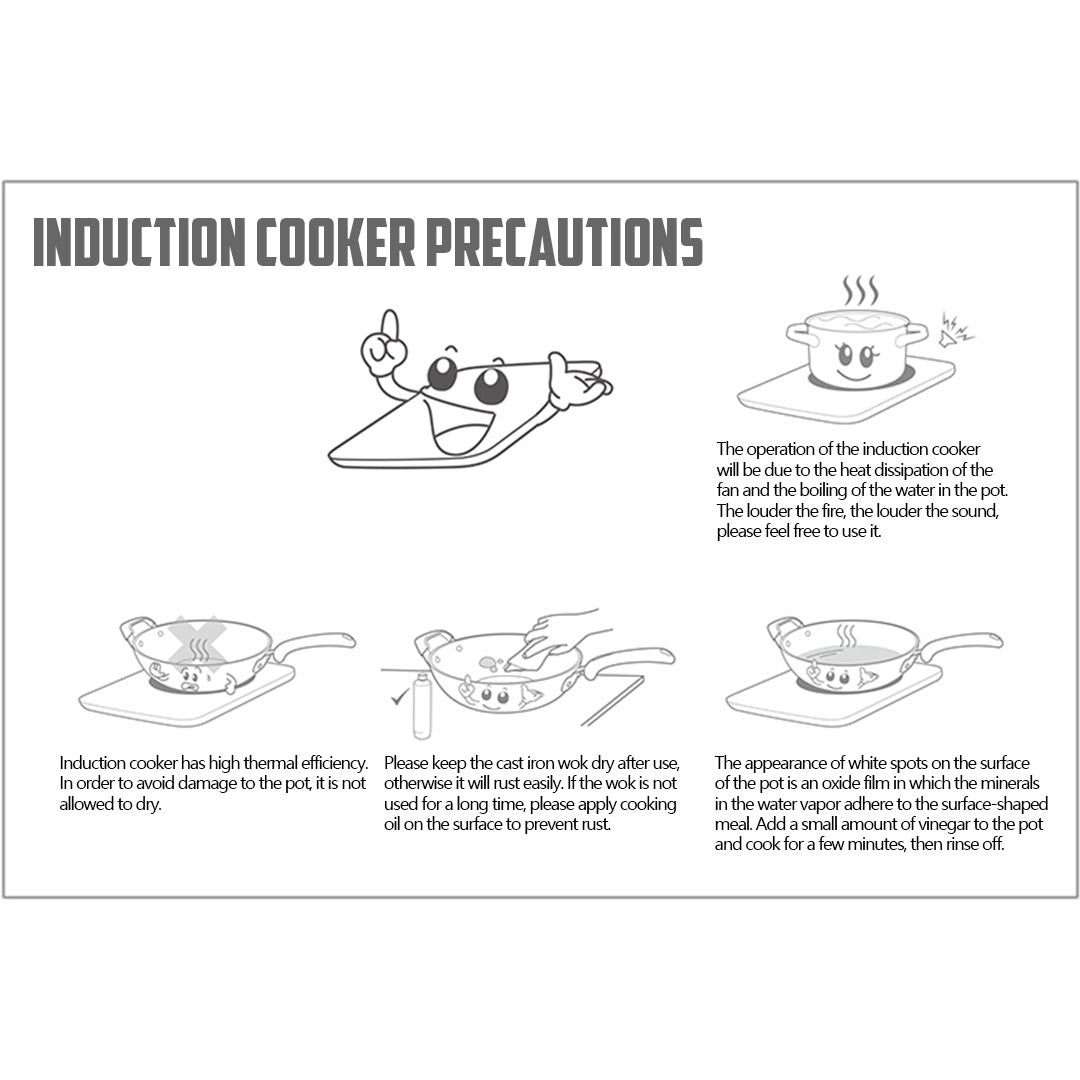 INDUCTION COOKER PRECAUTIONS

The operation of the induction cooker will be due to the heat dissipation of the fan and the boiling of the water in the pot. The louder the fire, the louder the sound, please feel free to use it.

Induction cooker has high thermal efficiency. In order to avoid damage to the pot, it is not allowed to dry.

Please keep the cast iron wok dry after use, otherwise it will rust easily. If the wok is not used for a long time, please apply cooking oil on the surface to prevent rust.

The appearance of white spots on the surface of the pot is an oxide film in which the minerals in the water vapor adhere to the surface-shaped meal. Add a small amount of vinegar to the pot and cook for a few minutes, then rinse off.